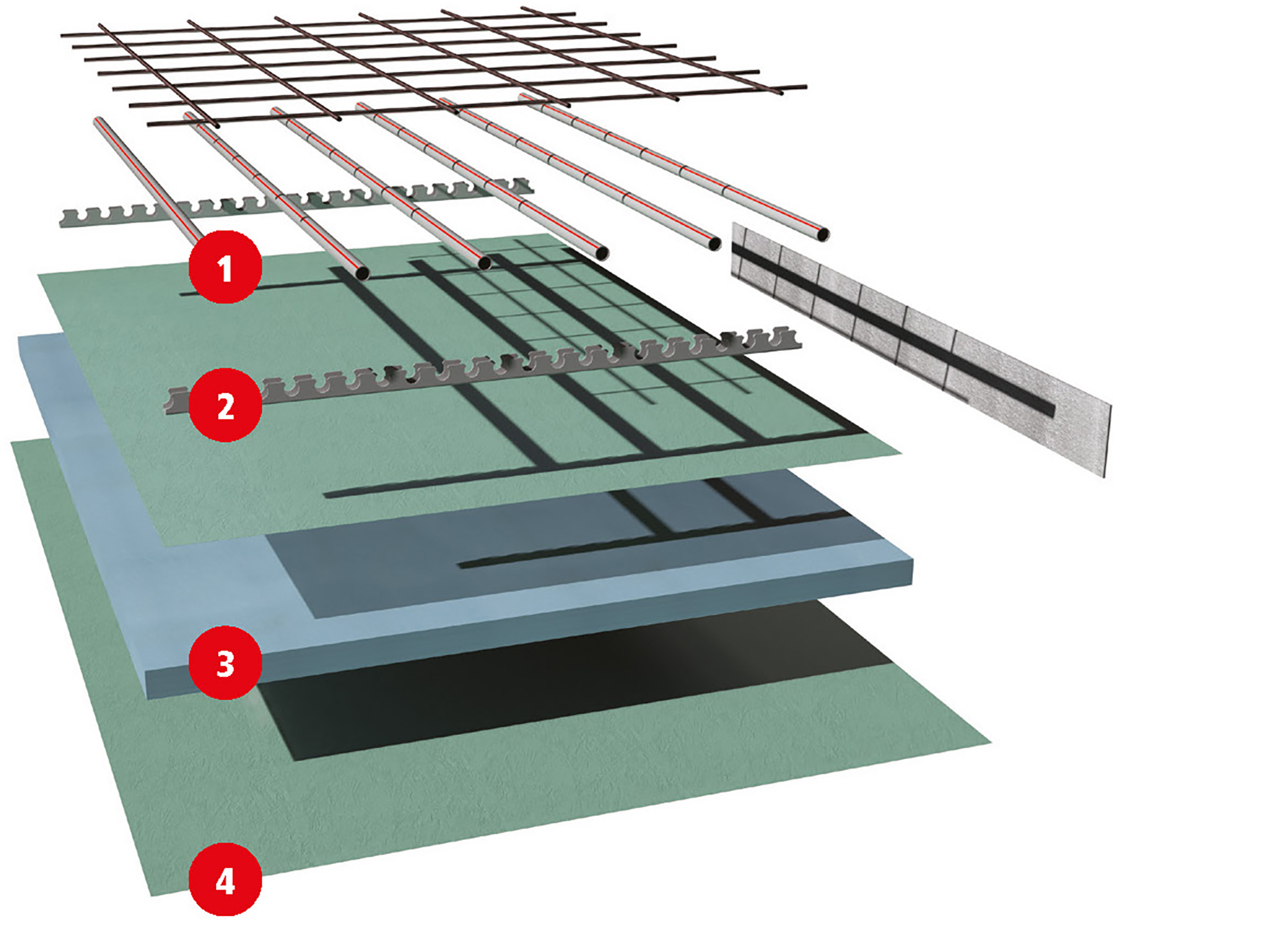 1
2
3
4